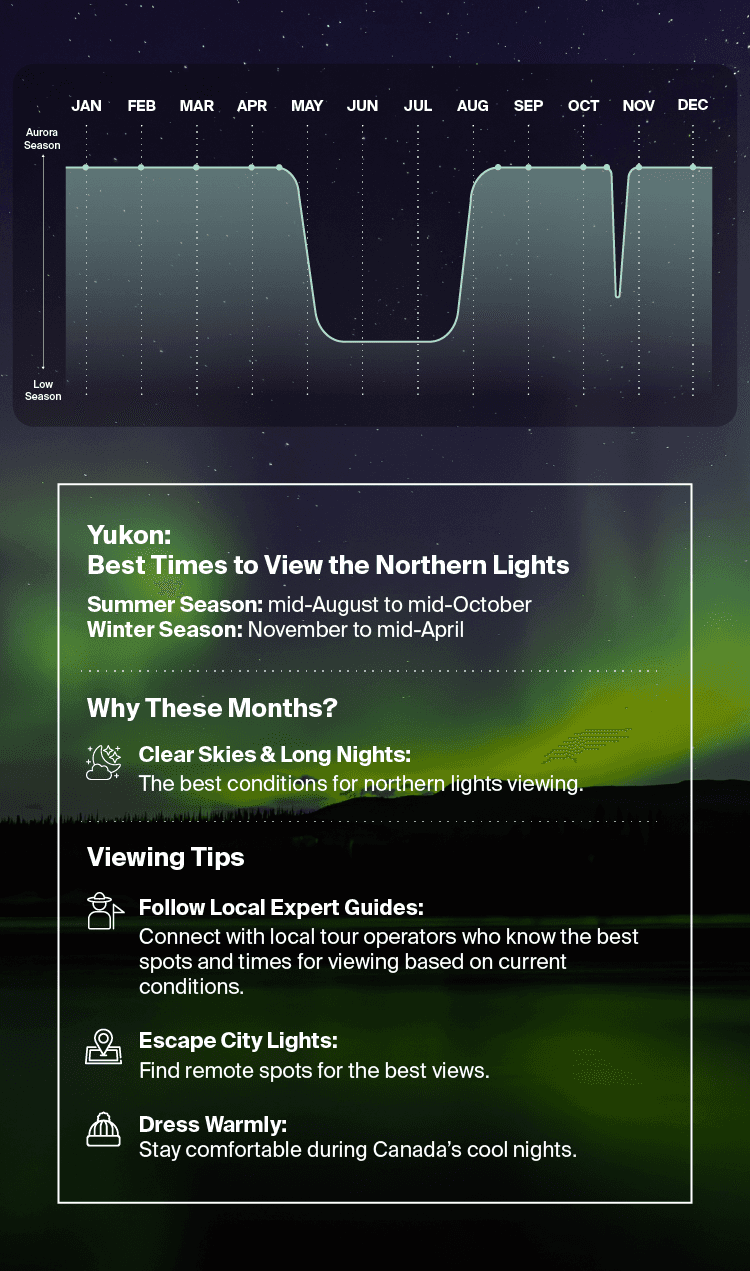 JAN FEB MAR APR MAY JUN JUL AUG SEP OCT NOV DEC

Aurora Season

Low Season

Yukon:
Best Times to View the Northern Lights

Summer Season: mid-August to mid-October
Winter Season: November to mid-April

Why These Months?

Clear Skies & Long Nights:
The best conditions for northern lights viewing.

Viewing Tips

Follow Local Expert Guides:
Connect with local tour operators who know the best spots and times for viewing based on current conditions.

Escape City Lights:
Find remote spots for the best views.

Dress Warmly:
Stay comfortable during Canada's cool nights.