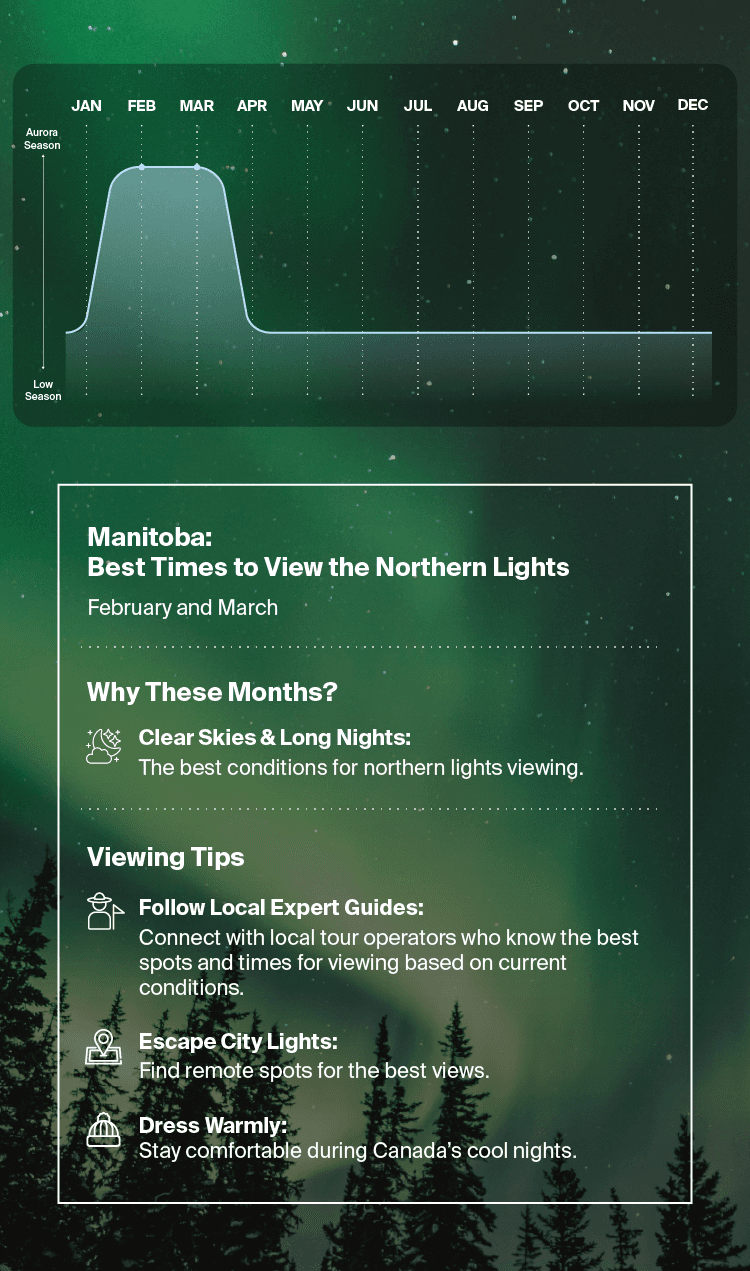 JAN FEB MAR APR MAY JUN JUL AUG SEP OCT NOV DEC

Aurora Season

Low Season

Manitoba:
Best Times to View the Northern Lights

February and March

Why These Months?

Clear Skies & Long Nights:
The best conditions for northern lights viewing.

Viewing Tips

Follow Local Expert Guides:
Connect with local tour operators who know the best spots and times for viewing based on current conditions.

Escape City Lights:
Find remote spots for the best views.

Dress Warmly:
Stay comfortable during Canada's cool nights.